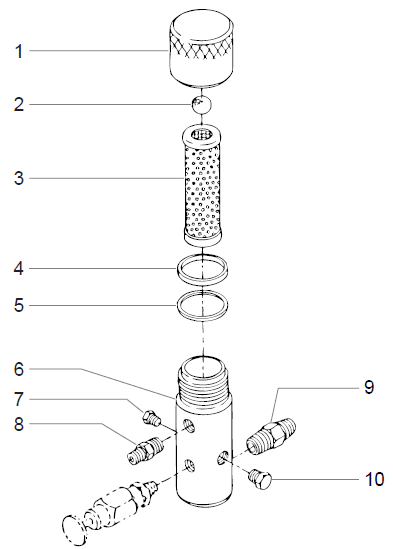 1
2
3
4
5
6
7
8
9
10